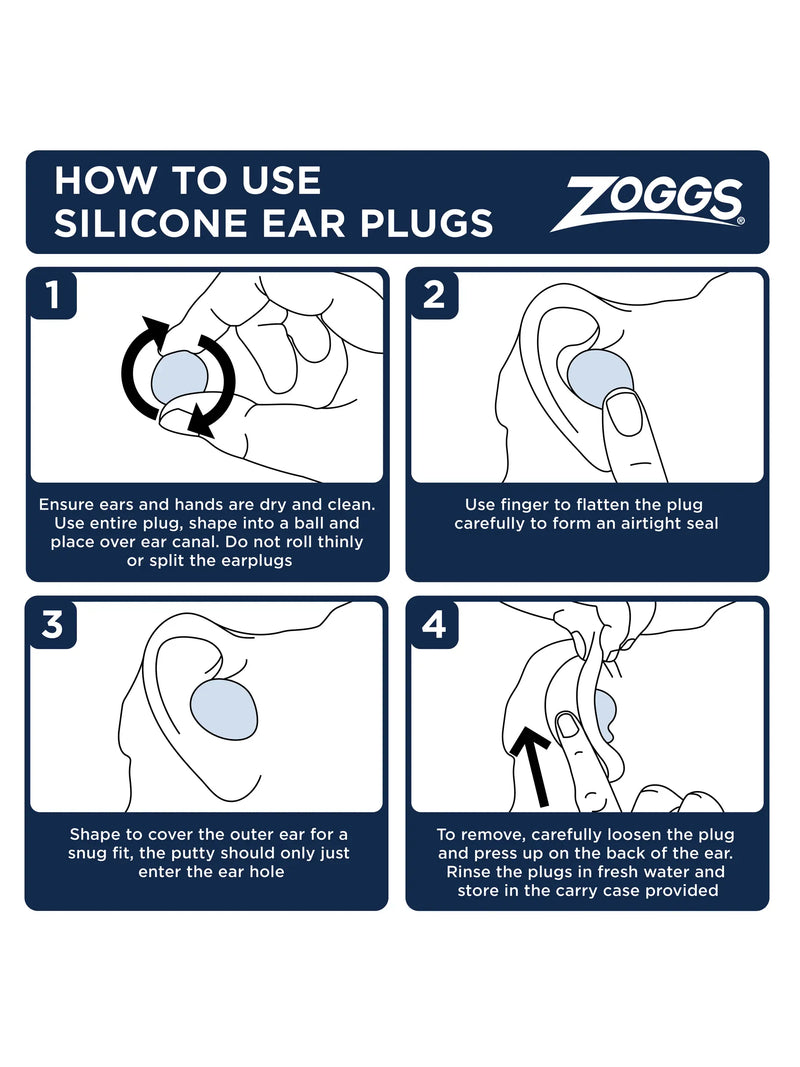 HOW TO USE SILICONE EAR PLUGS

ZOGGS®

1

Ensure ears and hands are dry and clean. Use entire plug, shape into a ball and place over ear canal. Do not roll thinly or split the earplugs

2

Use finger to flatten the plug carefully to form an airtight seal

3

Shape to cover the outer ear for a snug fit, the putty should only just enter the ear hole

4

To remove, carefully loosen the plug and press up on the back of the ear. Rinse the plugs in fresh water and store in the carry case provided